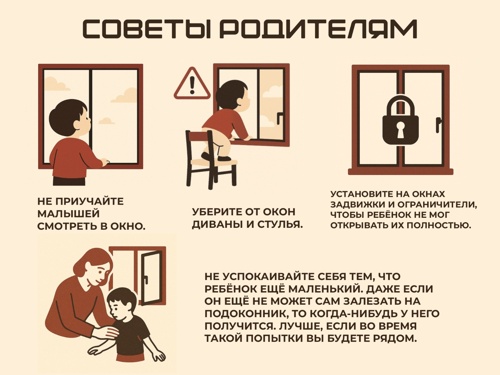 СОВЕТЫ РОДИТЕЛЯМ

НЕ ПРИУЧАЙТЕ МАЛЫШЕЙ СМОТРЕТЬ В ОКНО.

УБЕРИТЕ ОТ ОКОН ДИВАНЫ И СТУЛЬЯ.

УСТАНОВИТЕ НА ОКНАХ ЗАДВИЖКИ И ОГРАНИЧИТЕЛИ, ЧТОБЫ РЕБЁНОК НЕ МОГ ОТКРЫВАТЬ ИХ ПОЛНОСТЬЮ.

НЕ УСПОКАИВАЙТЕ СЕБЯ ТЕМ, ЧТО РЕБЁНОК ЕЩЁ МАЛЕНЬКИЙ. ДАЖЕ ЕСЛИ ОН ЕЩЁ НЕ МОЖЕТ САМ ЗАЛЕЗАТЬ НА ПОДОКОННИК, ТО КОГДА-НИБУДЬ У НЕГО ПОЛУЧИТСЯ. ЛУЧШЕ, ЕСЛИ ВО ВРЕМЯ ТАКОЙ ПОПЫТКИ ВЫ БУДЕТЕ РЯДОМ.